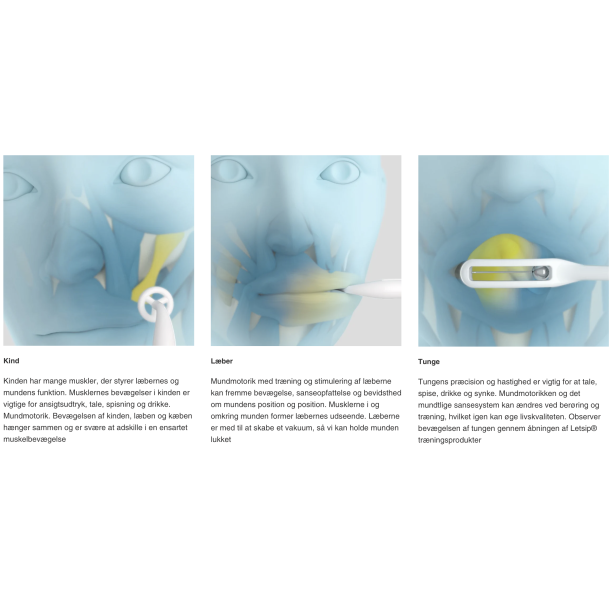 Kind

Kinden har mange muskler, der styrer læbernes og mundens funktion. Musklernes bevægelser i kinden er vigtige for ansigtsudtryk, tale, spisning og drikke. Mundmotorik. Bevægelsen af kinden, læben og kæben hænger sammen og er svære at adskille i en ensartet muskelbevægelse

Læber

Mundmotorik med træning og stimulering af læberne kan fremme bevægelse, sanseopfattelse og bevidsthed om mundens position og position. Musklerne i og omkring munden former læbernes udseende. Læberne er med til at skabe et vakuum, så vi kan holde munden lukket

Tunge

Tungens præcision og hastighed er vigtig for at tale, spise, drikke og synke. Mundmotorikken og det mundtlige sansesystem kan ændres ved berøring og træning, hvilket igen kan øge livskvaliteten. Observer bevægelsen af tungen gennem åbningen af Letsip® træningsprodukter